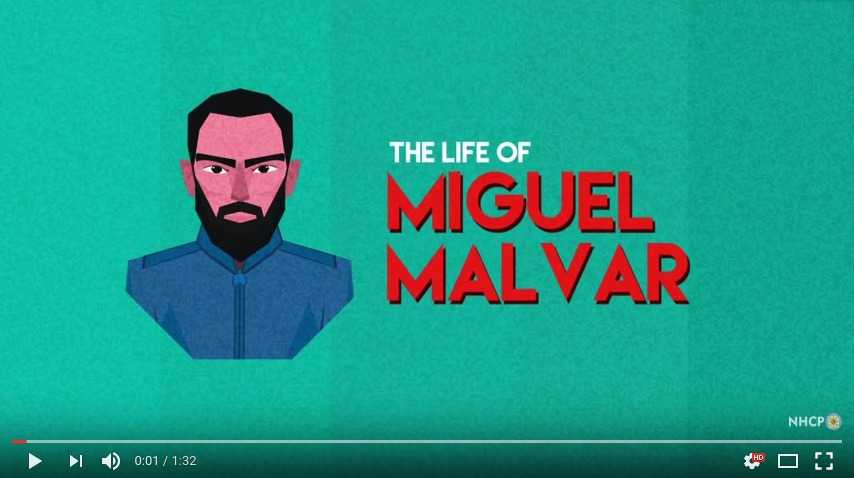 THE LIFE OF
MIGUEL
MALVAR

NHCP

0:01 / 1:32

HD